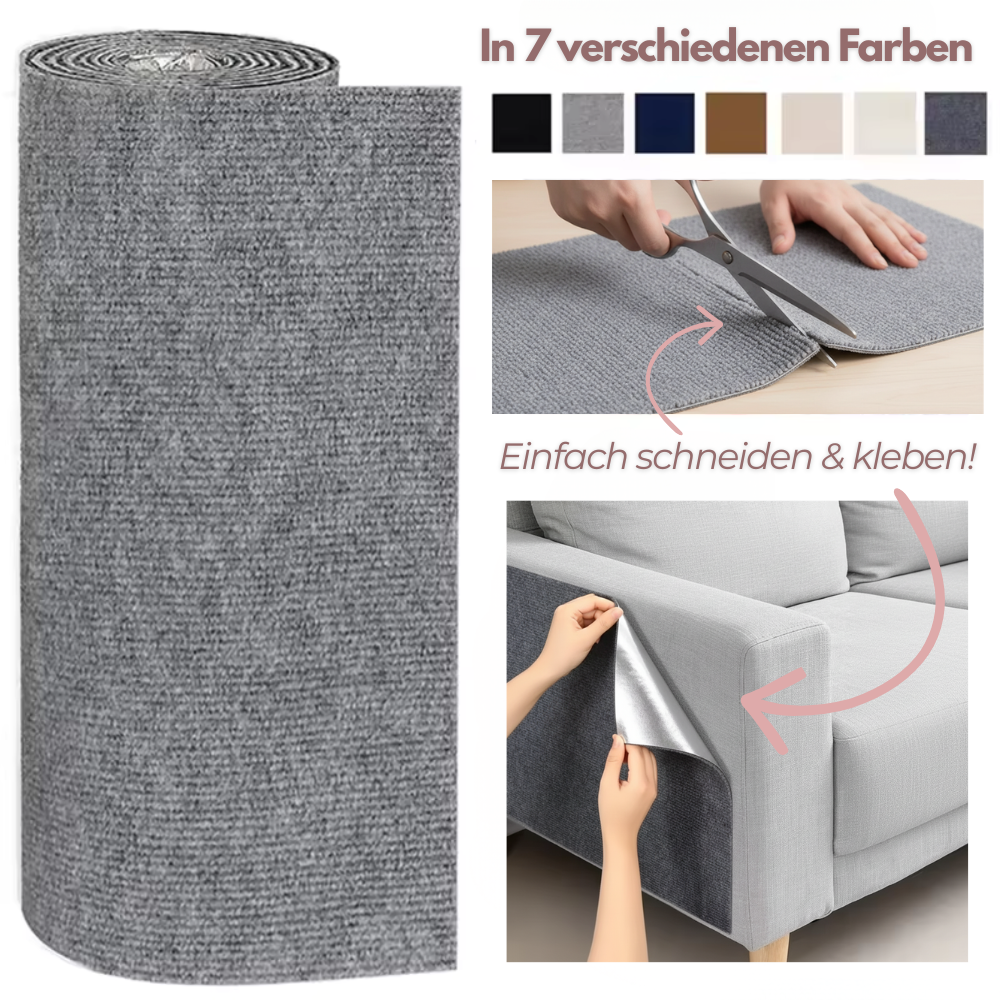 In 7 verschiedenen Farben

Einfach schneiden & kleben!